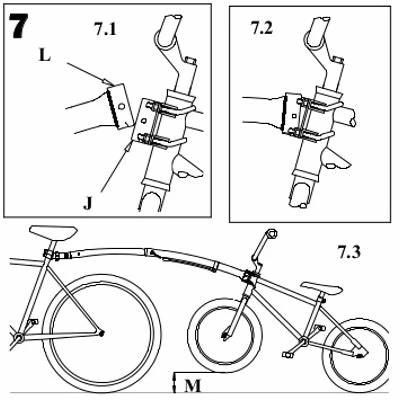 7
7.1
L
J
7.2
7.3
M